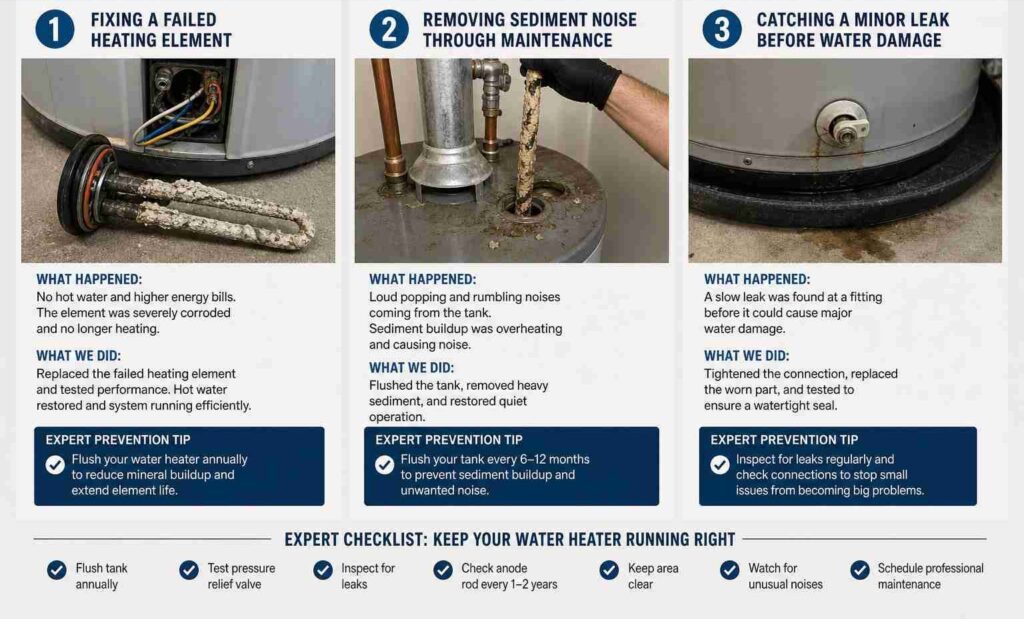 1 FIXING A FAILED HEATING ELEMENT

WHAT HAPPENED:
No hot water and higher energy bills. The element was severely corroded and no longer heating.

WHAT WE DID:
Replaced the failed heating element and tested performance. Hot water restored and system running efficiently.

EXPERT PREVENTION TIP
Flush your water heater annually to reduce mineral buildup and extend element life.

2 REMOVING SEDIMENT NOISE THROUGH MAINTENANCE

WHAT HAPPENED:
Loud popping and rumbling noises coming from the tank. Sediment buildup was overheating and causing noise.

WHAT WE DID:
Flushed the tank, removed heavy sediment, and restored quiet operation.

EXPERT PREVENTION TIP
Flush your tank every 6–12 months to prevent sediment buildup and unwanted noise.

3 CATCHING A MINOR LEAK BEFORE WATER DAMAGE

WHAT HAPPENED:
A slow leak was found at a fitting before it could cause major water damage.

WHAT WE DID:
Tightened the connection, replaced the worn part, and tested to ensure a watertight seal.

EXPERT PREVENTION TIP
Inspect for leaks regularly and check connections to stop small issues from becoming big problems.

EXPERT CHECKLIST: KEEP YOUR WATER HEATER RUNNING RIGHT

Flush tank annually

Test pressure relief valve

Inspect for leaks

Check anode rod every 1–2 years

Keep area clear

Watch for unusual noises

Schedule professional maintenance